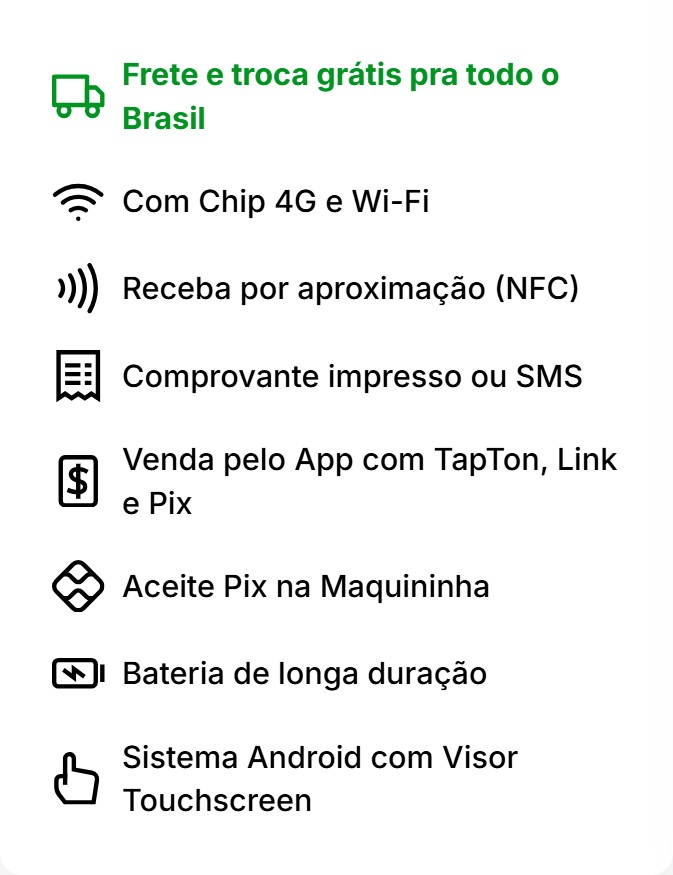 Frete e troca grátis pra todo o Brasil

Com Chip 4G e Wi-Fi

Receba por aproximação (NFC)

Comprovante impresso ou SMS

Venda pelo App com TapTon, Link e Pix

Aceite Pix na Maquininha

Bateria de longa duração

Sistema Android com Visor Touchscreen